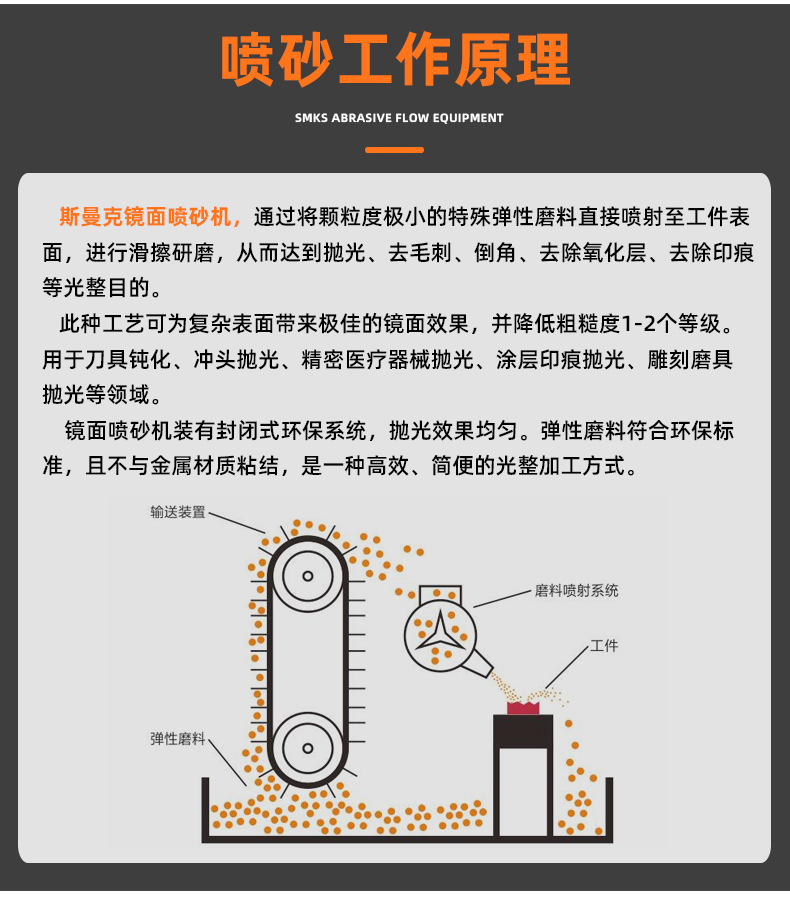 喷砂工作原理

SMKS ABRASIVE FLOW EQUIPMENT

斯曼克镜面喷砂机，通过将颗粒度极小的特殊弹性磨料直接喷射至工件表面，进行滑擦研磨，从而达到抛光、去毛刺、倒角、去除氧化层、去除印痕等光整目的。

此种工艺可为复杂表面带来极佳的镜面效果，并降低粗糙度1-2个等级。用于刀具钝化、冲头抛光、精密医疗器械抛光、涂层印痕抛光、雕刻磨具抛光等领域。

镜面喷砂机装有封闭式环保系统，抛光效果均匀。弹性磨料符合环保标准，且不与金属材质粘结，是一种高效、简便的光整加工方式。

输送装置

磨料喷射系统

工件

弹性磨料