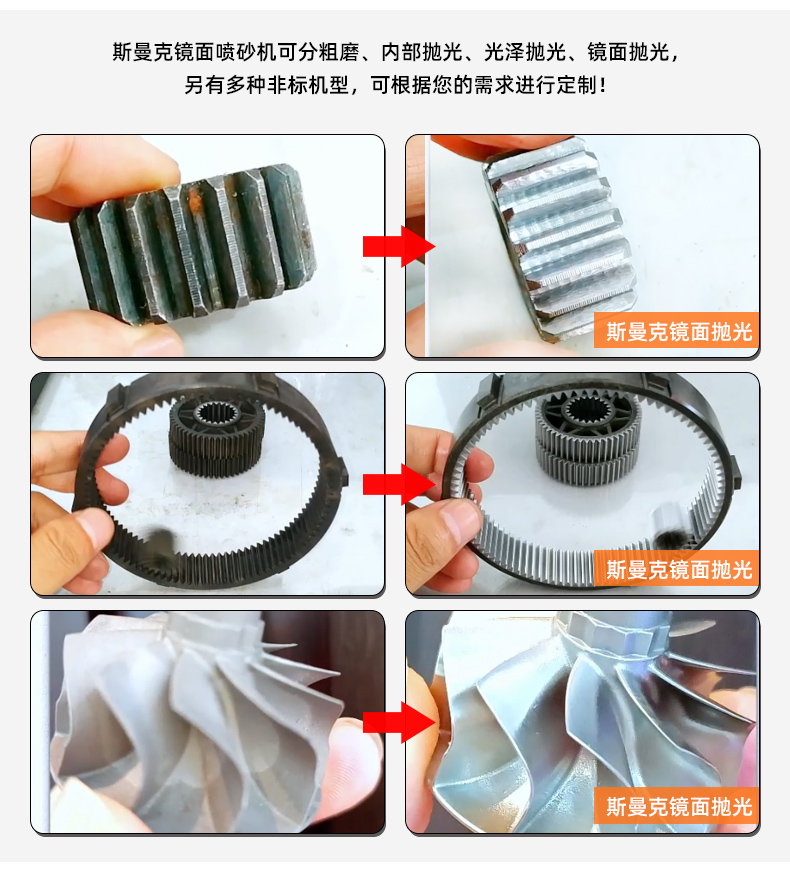 斯曼克镜面喷砂机可分粗磨、内部抛光、光泽抛光、镜面抛光，另有多种非标机型，可根据您的需求进行定制！

斯曼克镜面抛光

斯曼克镜面抛光

斯曼克镜面抛光